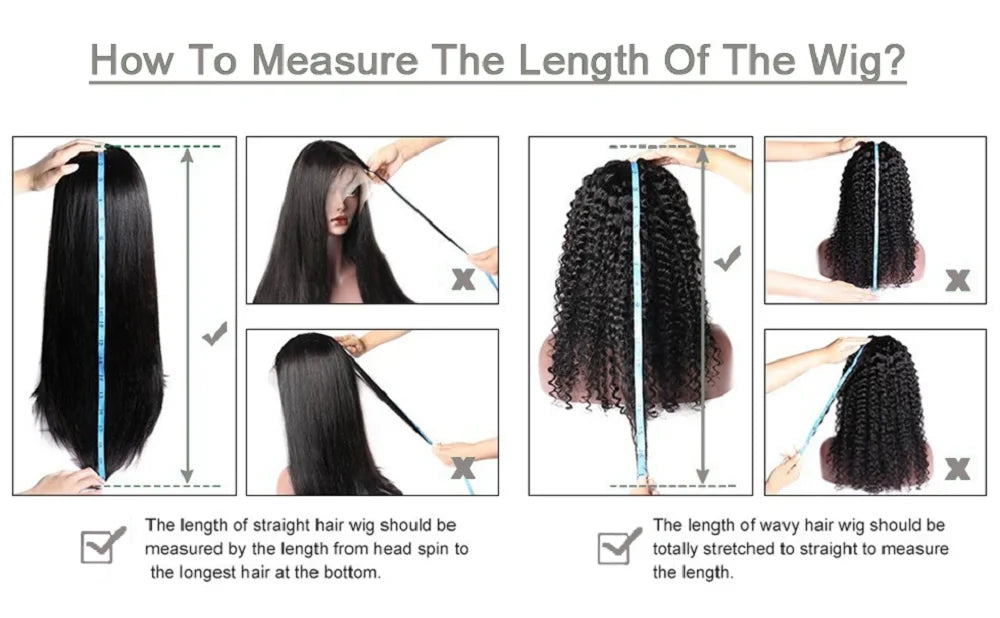 How To Measure The Length Of The Wig?

The length of straight hair wig should be measured by the length from head spin to the longest hair at the bottom.

The length of wavy hair wig should be totally stretched to straight to measure the length.