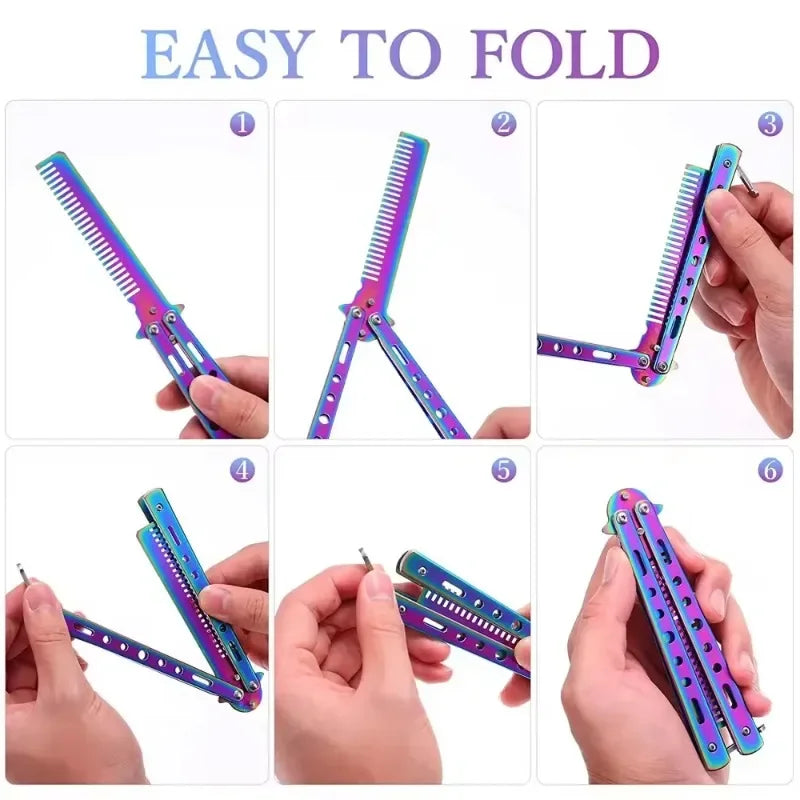 EASY TO FOLD

1

2

3

4

5

6